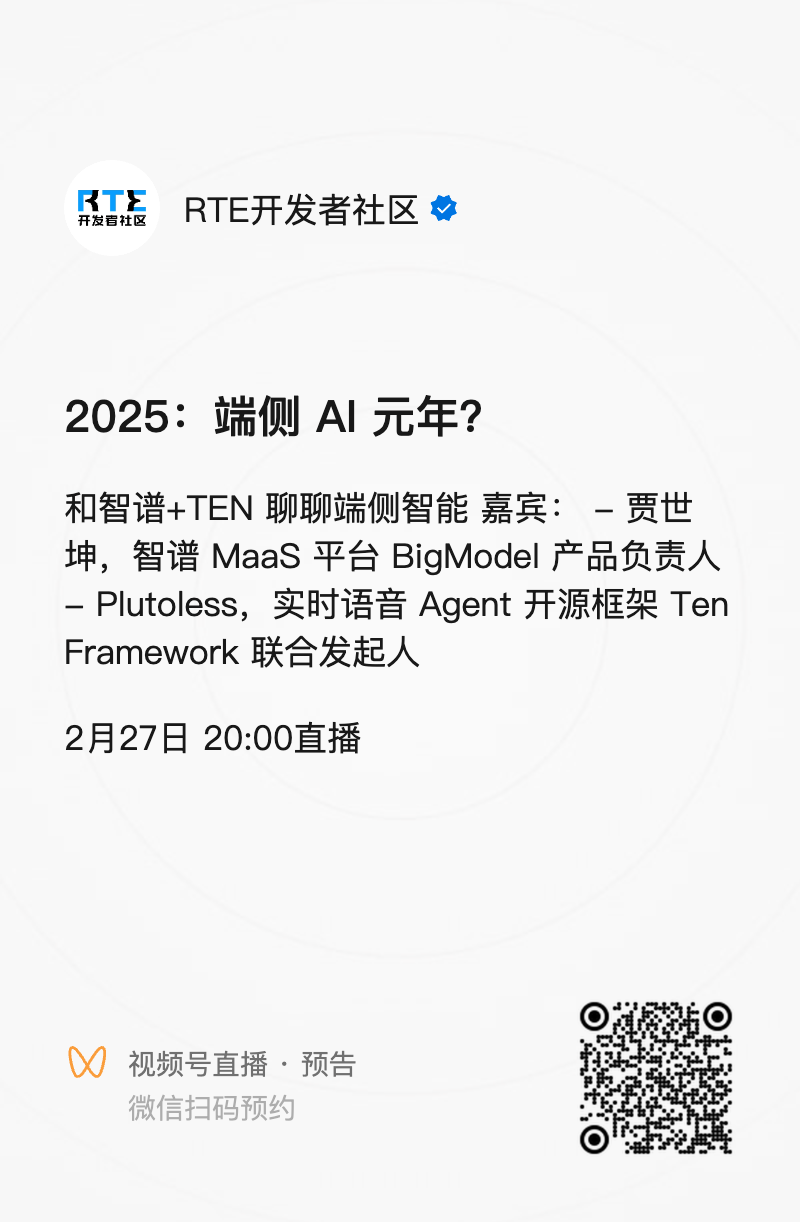 RTE
开发者社区

RTE开发者社区

2025：端侧 AI 元年?

和智谱+TEN 聊聊端侧智能 嘉宾： – 贾世坤，智谱 MaaS 平台 BigModel 产品负责人 – Plutoless，实时语音 Agent 开源框架 Ten Framework 联合发起人

2月27日 20:00直播

视频号直播 · 预告
微信扫码预约